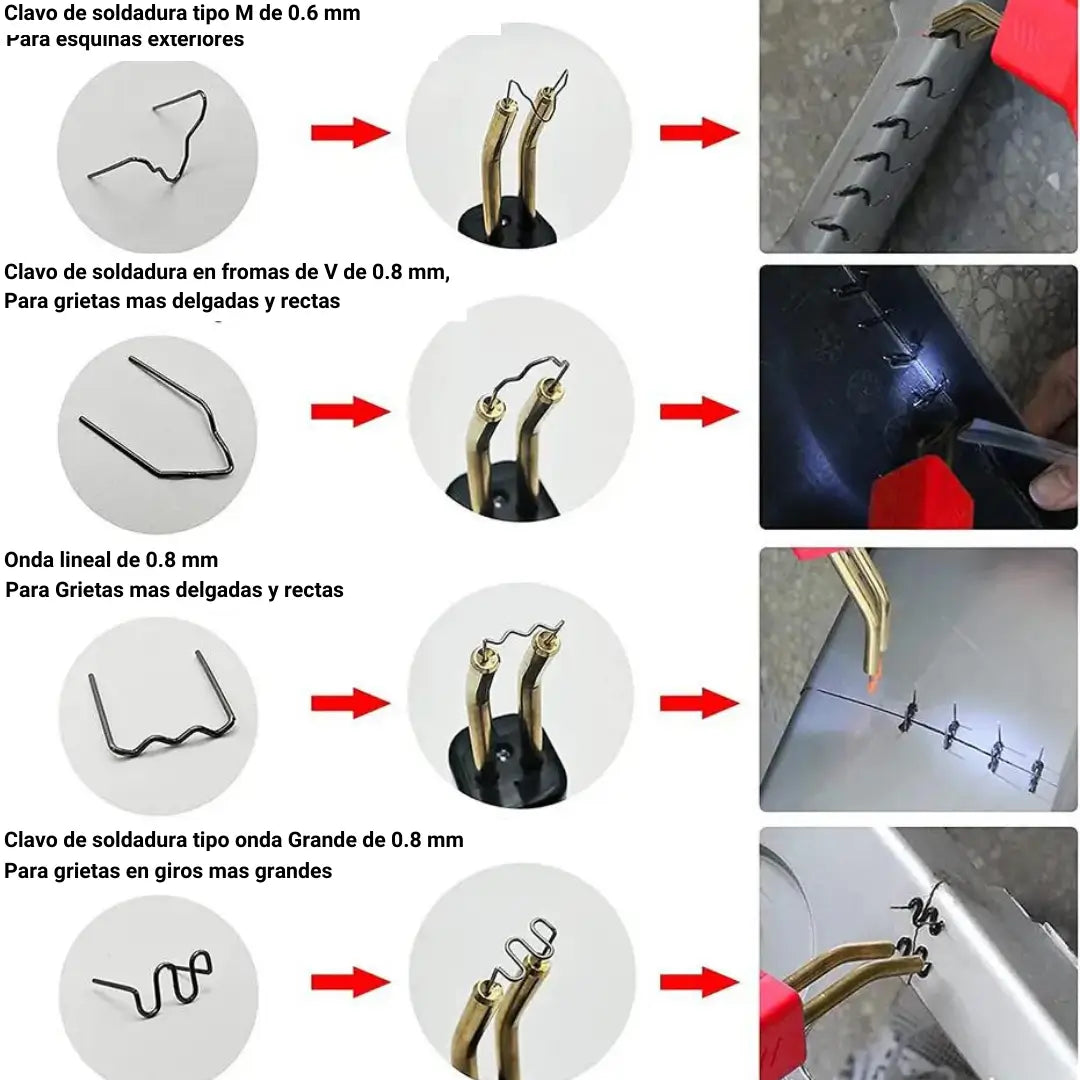 Clavo de soldadura tipo M de 0.6 mm
Para esquinas exteriores

Clavo de soldadura en fromas de V de 0.8 mm,
Para grietas mas delgadas y rectas

Onda lineal de 0.8 mm
Para Grietas mas delgadas y rectas

Clavo de soldadura tipo onda Grande de 0.8 mm
Para grietas en giros mas grandes