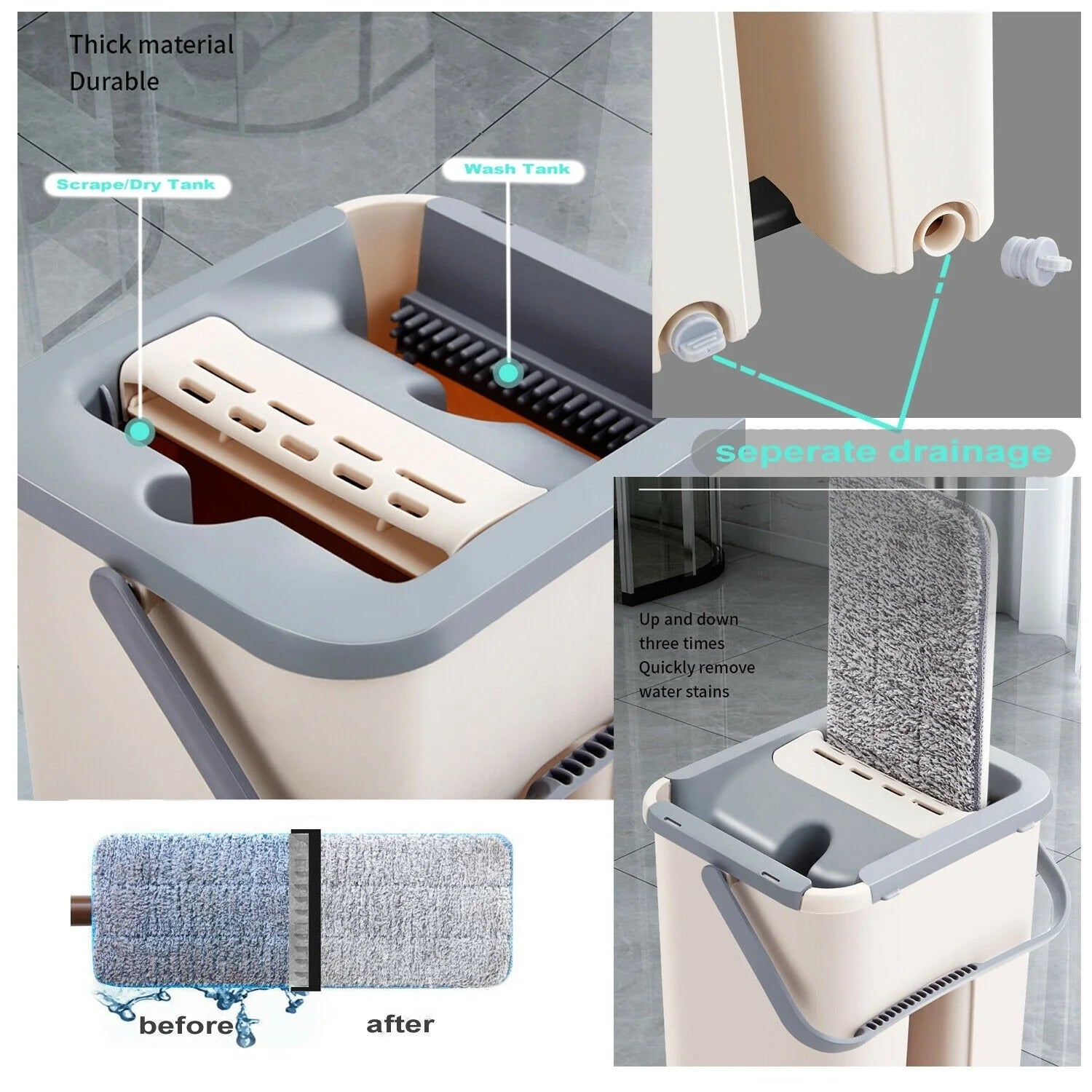 Thick material
Durable

Scrape/Dry Tank

Wash Tank

seperate drainage

Up and down three times Quickly remove water stains

before

after