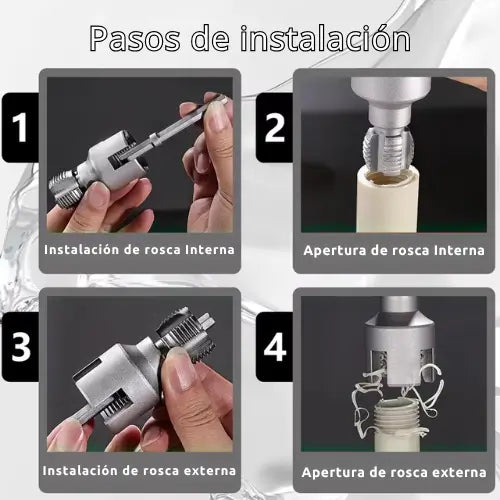 Pasos de instalación

1

Instalación de rosca Interna

2

Apertura de rosca Interna

3

Instalación de rosca externa

4

Apertura de rosca externa